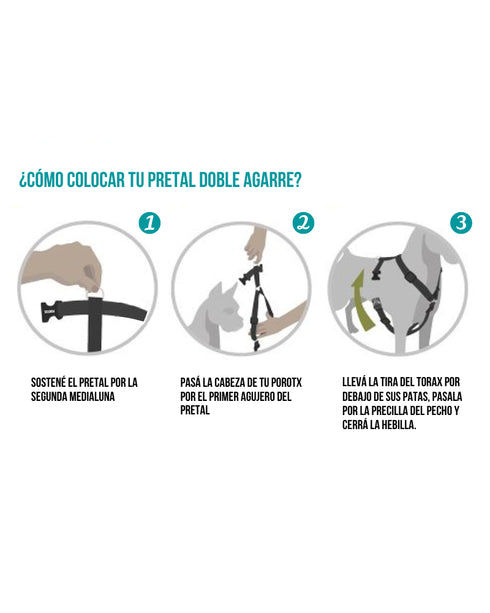 ¿CÓMO COLOCAR TU PRETAL DOBLE AGARRE?

1

SOSTENÉ EL PRETAL POR LA SEGUNDA MEDIALUNA

2

PASÁ LA CABEZA DE TU POROTX POR EL PRIMER AGUJERO DEL PRETAL

3

LLEVÁ LA TIRA DEL TORAX POR DEBAJO DE SUS PATAS, PASALA POR LA PRECILLA DEL PECHO Y CERRÁ LA HEBILLA.